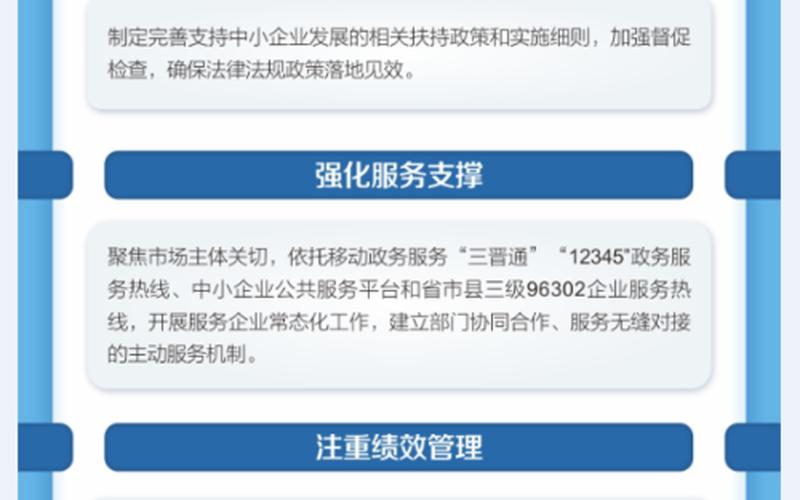 制定完善支持中小企业发展的相关扶持政策和实施细则，加强督促检查，确保法律法规政策落地见效。

强化服务支撑

聚焦市场主体关切，依托移动政务服务“三晋通”“12345”政务服务热线、中小企业公共服务平台和省市县三级96302企业服务热线，开展服务企业常态化工作，建立部门协同合作、服务无缝对接的主动服务机制。

注重绩效管理